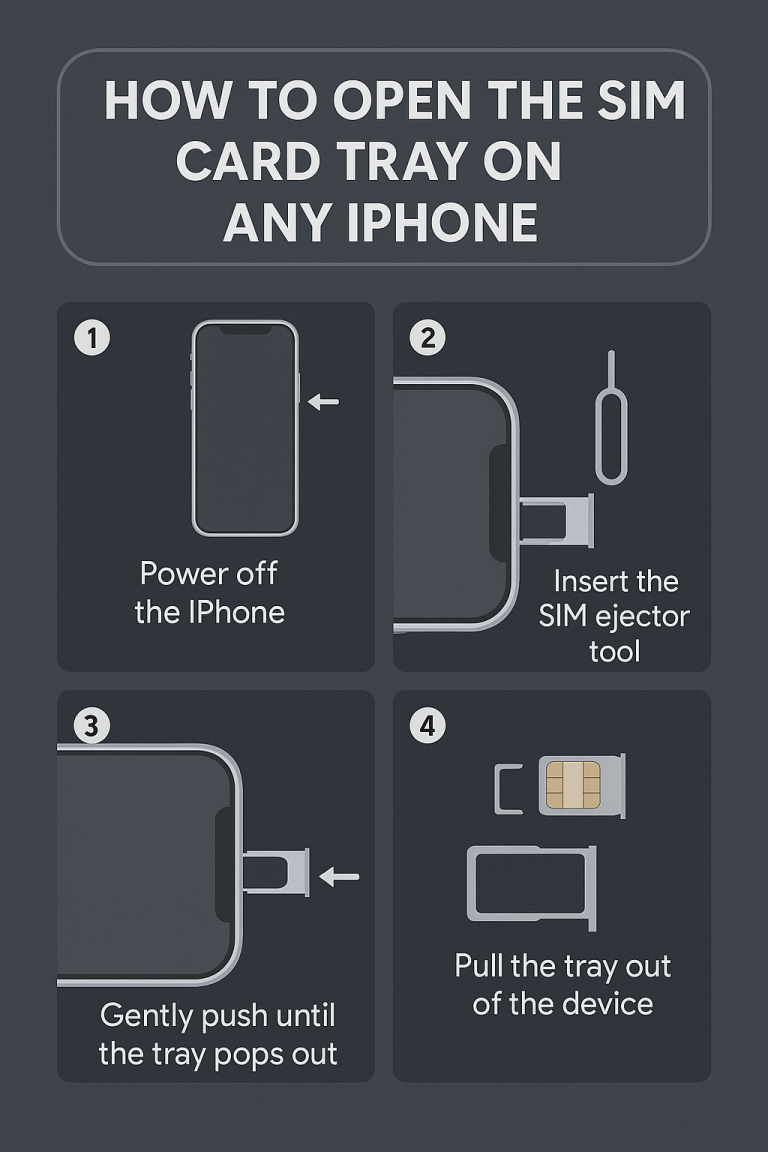 HOW TO OPEN THE SIM CARD TRAY ON ANY IPHONE

1

Power off the IPhone

2

Insert the SIM ejector tool

3

Gently push until the tray pops out

4

Pull the tray out of the device